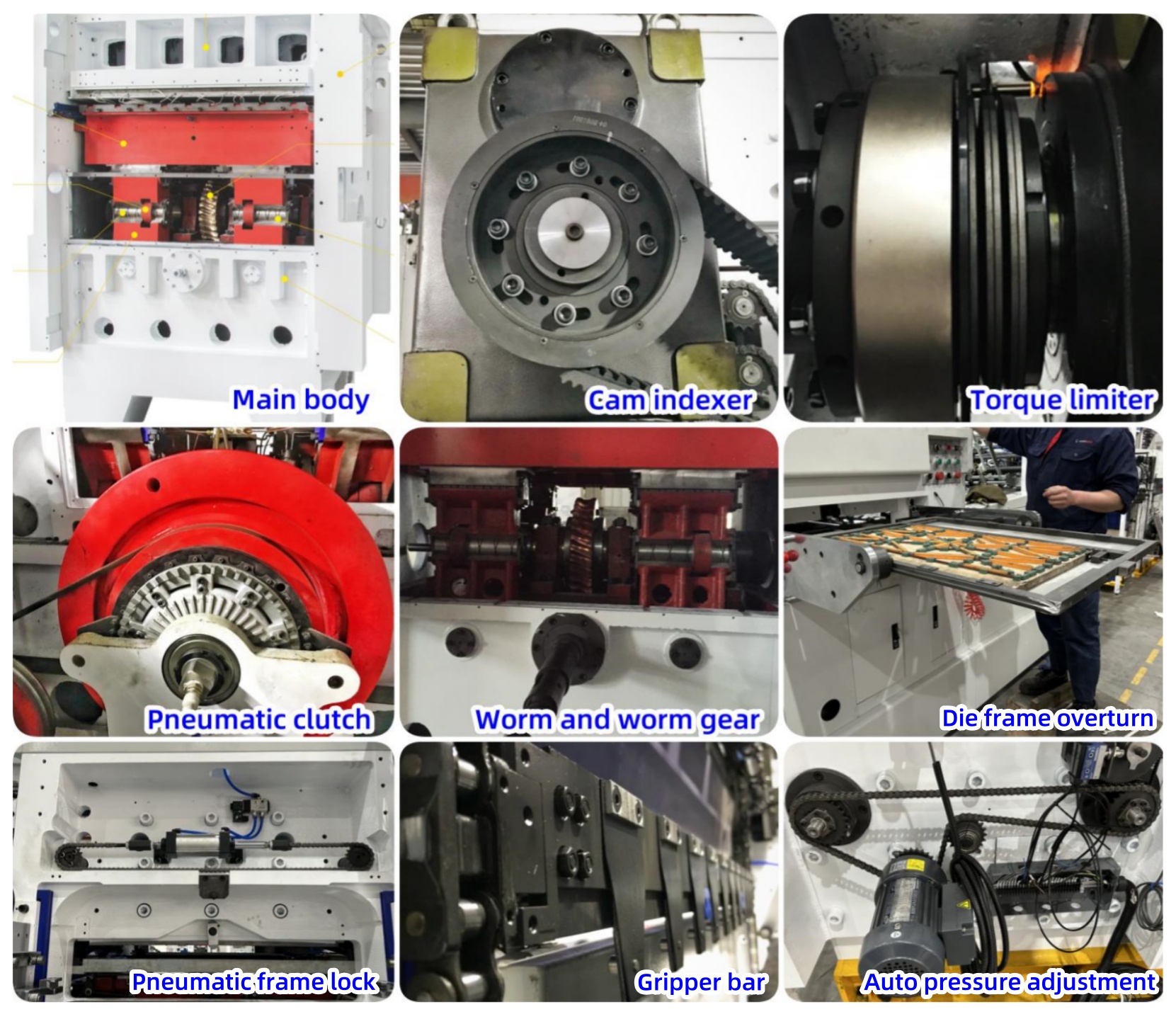 Main body

Cam indexer

Torque limiter

Pneumatic clutch

Worm and worm gear

Die frame overturn

Pneumatic frame lock

Gripper bar

Auto pressure adjustment