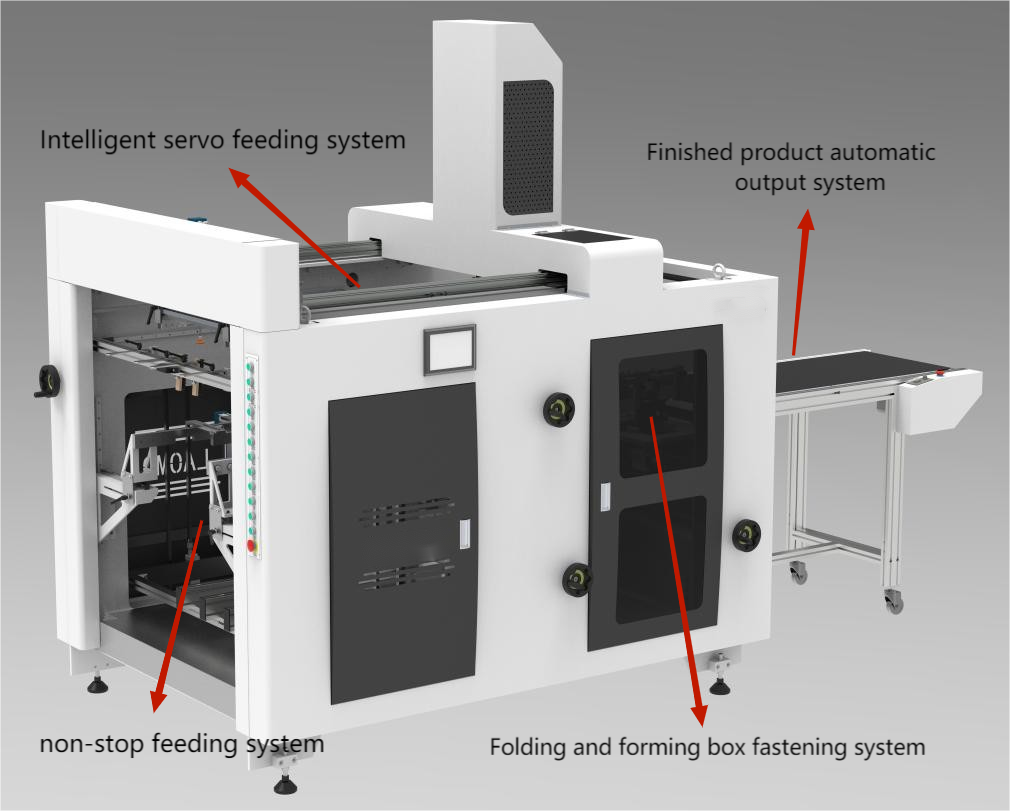 Intelligent servo feeding system

Finished product automatic output system

non-stop feeding system

Folding and forming box fastening system